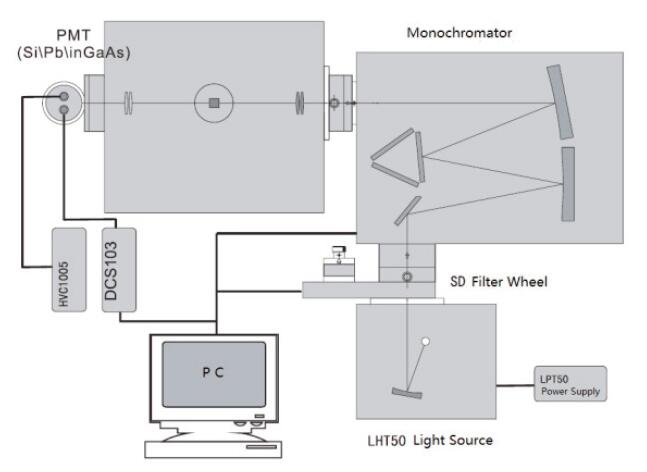 PMT
(Si\Pb\inGaAs)

Monochromator

HVC1005

DCS103

SD Filter Wheel

P C

LPT50
Power Supply

LHT50 Light Source